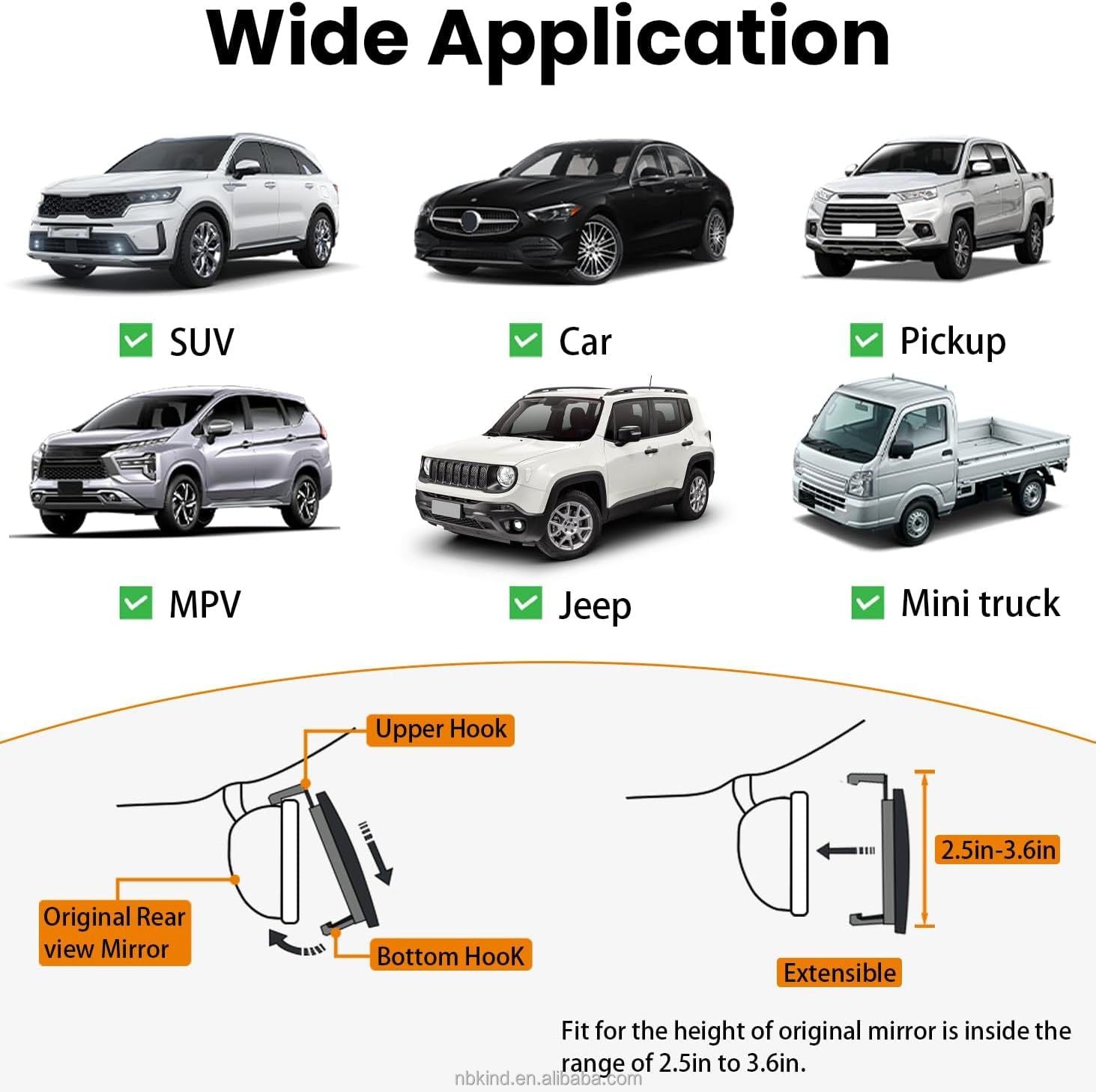 Wide Application

SUV

Car

Pickup

MPV

Jeep

Mini truck

Upper Hook

Original Rear view Mirror

Bottom HooK

2.5in-3.6in

Extensible

Fit for the height of original mirror is inside the range of 2.5in to 3.6in.

nbkind.en.alibaba.com