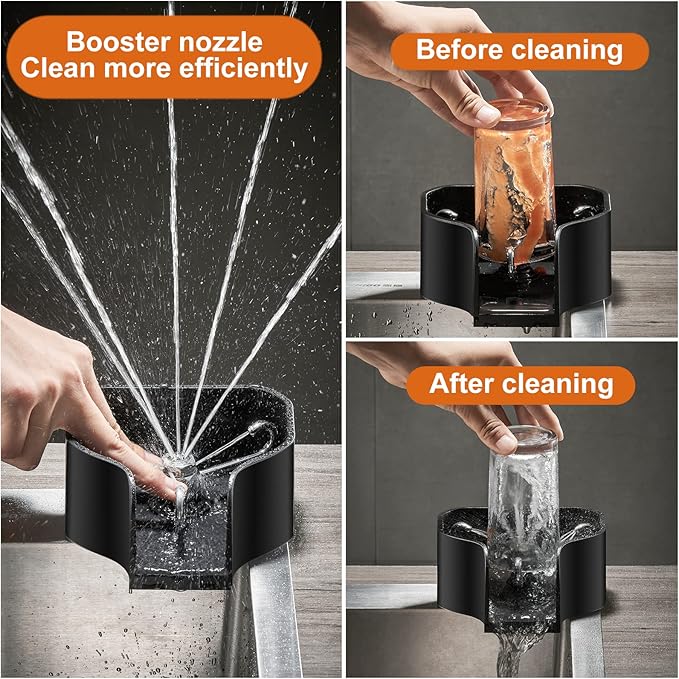 Booster nozzle
Clean more efficiently

Before cleaning

After cleaning